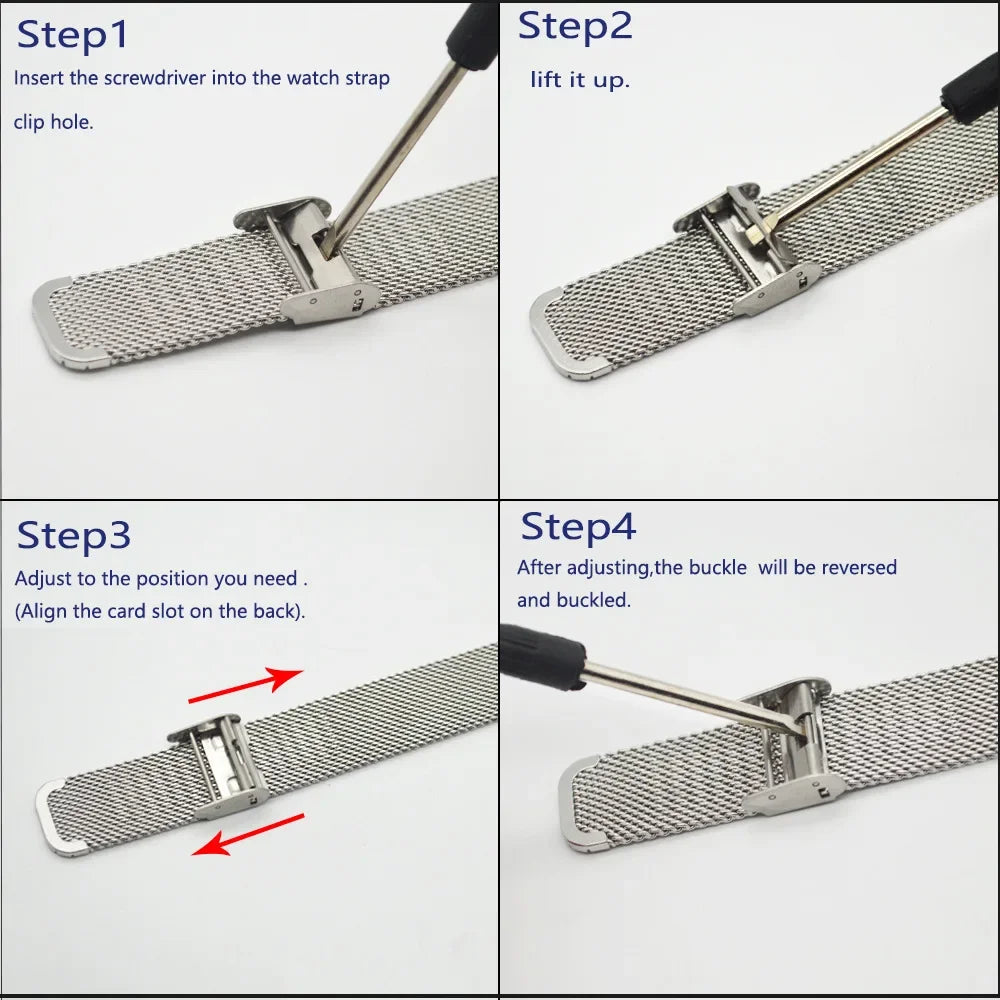 Step1
Insert the screwdriver into the watch strap clip hole.

Step2
lift it up.

Step3
Adjust to the position you need .
(Align the card slot on the back).

Step4
After adjusting,the buckle will be reversed and buckled.